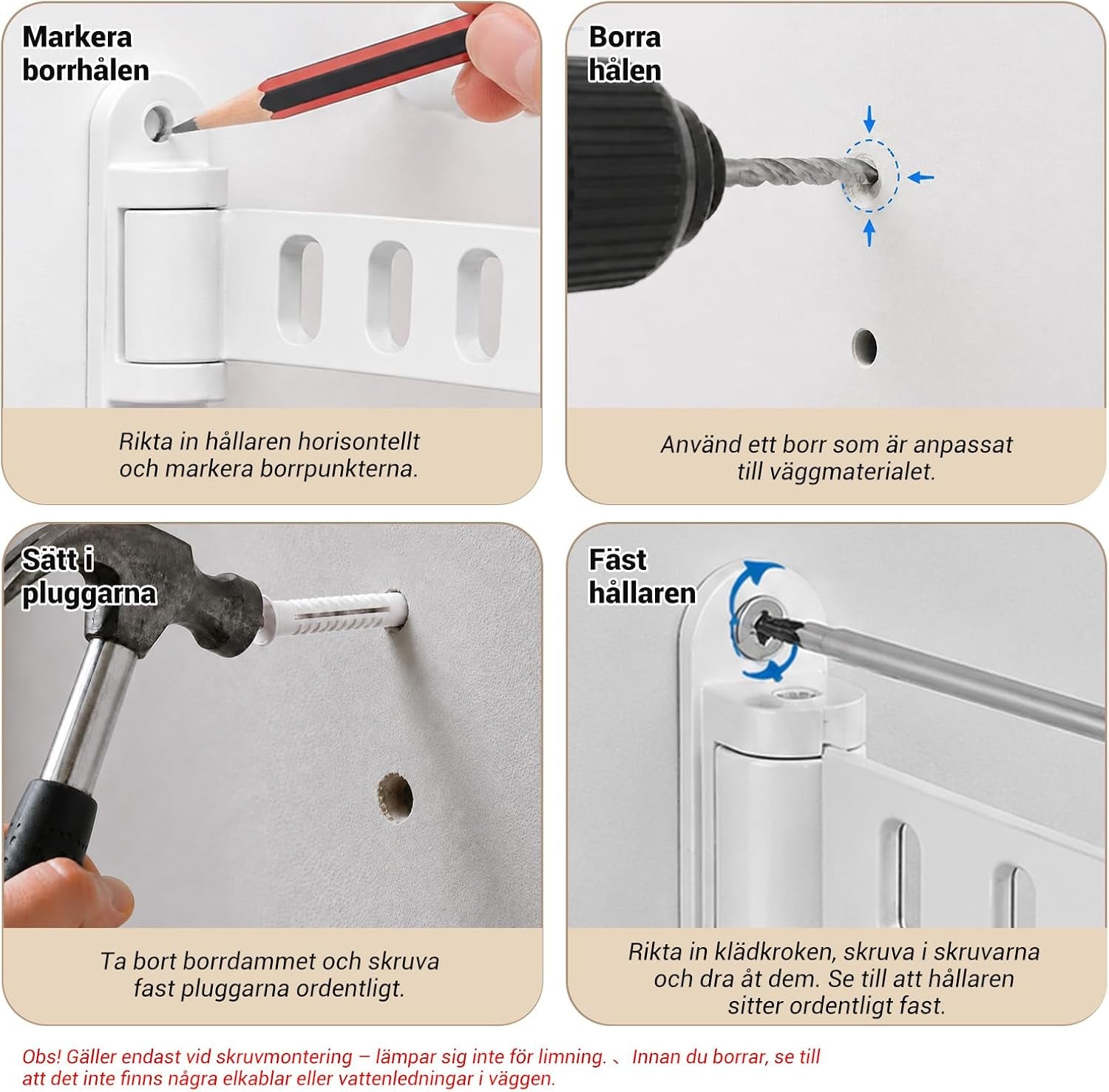 Markera borrhålen

Rikta in hållaren horisontellt och markera borrpunkterna.

Borra hålen

Använd ett borr som är anpassat till väggmaterialet.

Sätt i pluggarna

Ta bort borrdammet och skruva fast pluggarna ordentligt.

Fäst hållaren

Rikta in klädkroken, skruva i skruvarna och dra åt dem. Se till att hållaren sitter ordentligt fast.

Obs! Gäller endast vid skruvmontering – lämpar sig inte för limning. 、 Innan du borrar, se till att det inte finns några elkablar eller vattenledningar i väggen.