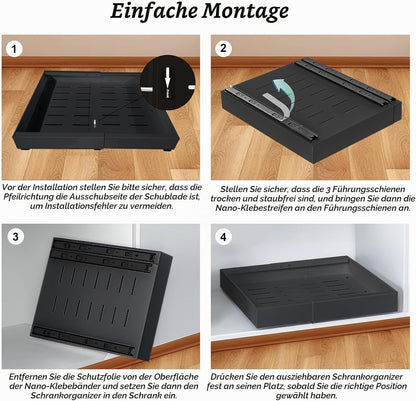 Einfache Montage

1

Vor der Installation stellen Sie bitte sicher, dass die Pfeilrichtung die Ausschubseite der Schublade ist, um Installationsfehler zu vermeiden.

2

Stellen Sie sicher, dass die 3 Führungsschienen trocken und staubfrei sind, und bringen Sie dann die Nano-Klebestreifen an den Führungsschienen an.

3

Entfernen Sie die Schutzfolie von der Oberfläche der Nano-Klebebänder und setzen Sie dann den Schrankorganizer in den Schrank ein.

4

Drücken Sie den ausziehbaren Schrankorganizer fest an seinen Platz, sobald Sie die richtige Position gewählt haben.